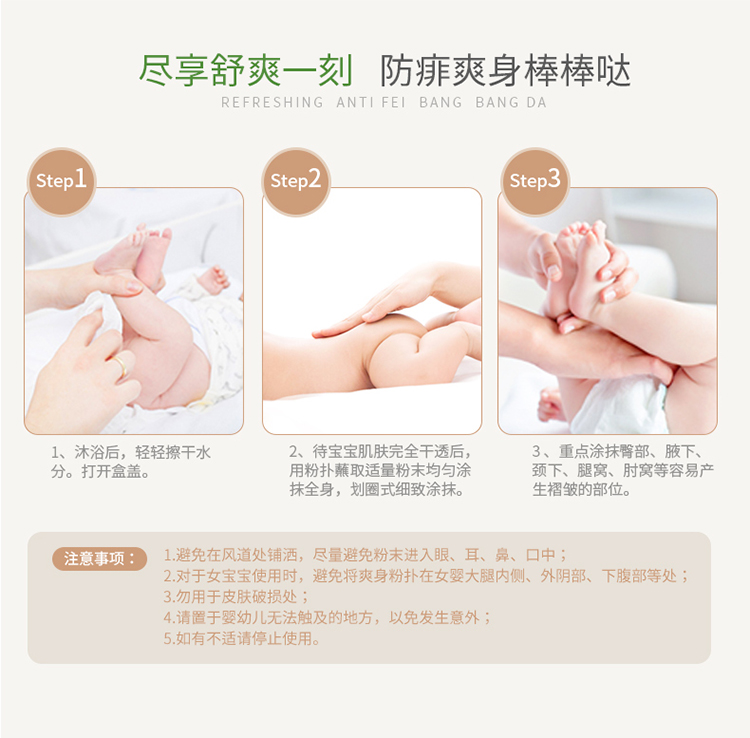 尽享舒爽一刻 防痱爽身棒棒哒
REFRESHING ANTI FEI BANG BANG DA

Step1

1、沐浴后，轻轻擦干水分。打开盒盖。

Step2

2、待宝宝肌肤完全干透后，用粉扑蘸取适量粉末均匀涂抹全身，划圈式细致涂抹。

Step3

3、重点涂抹臀部、腋下、颈下、腿窝、肘窝等容易产生褶皱的部位。

注意事项：
1.避免在风道处铺洒，尽量避免粉末进入眼、耳、鼻、口中；
2.对于女宝宝使用时，避免将爽身粉扑在女婴大腿内侧、外阴部、下腹部等处；
3.勿用于皮肤破损处；
4.请置于婴幼儿无法触及的地方，以免发生意外；
5.如有不适请停止使用。