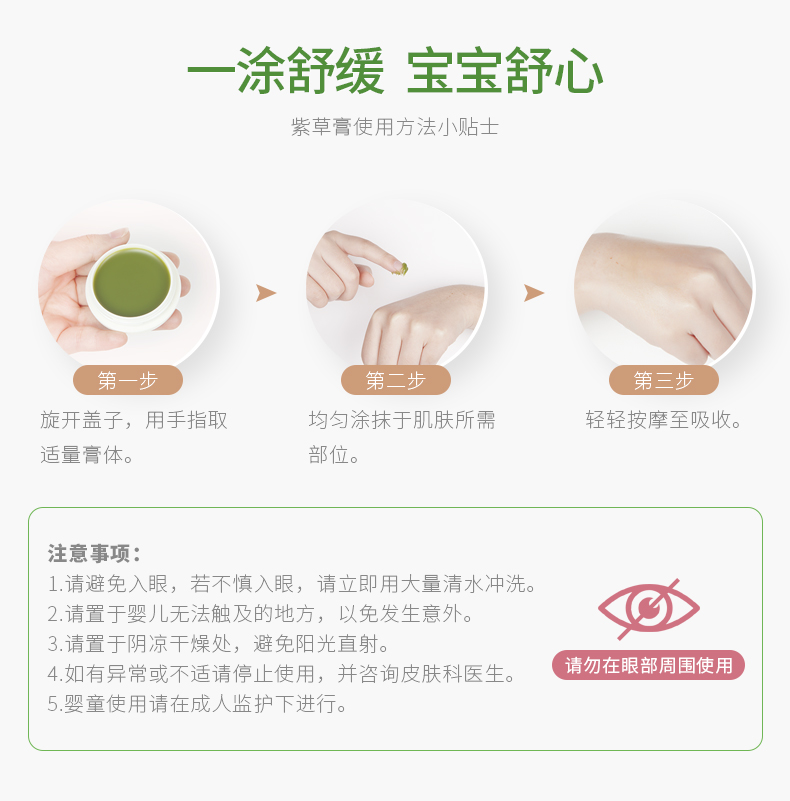 一涂舒缓 宝宝舒心

紫草膏使用方法小贴士

第一步

旋开盖子，用手指取适量膏体。

第二步

均匀涂抹于肌肤所需部位。

第三步

轻轻按摩至吸收。

注意事项：
1.请避免入眼，若不慎入眼，请立即用大量清水冲洗。
2.请置于婴儿无法触及的地方，以免发生意外。
3.请置于阴凉干燥处，避免阳光直射。
4.如有异常或不适请停止使用，并咨询皮肤科医生。
5.婴童使用请在成人监护下进行。

请勿在眼部周围使用