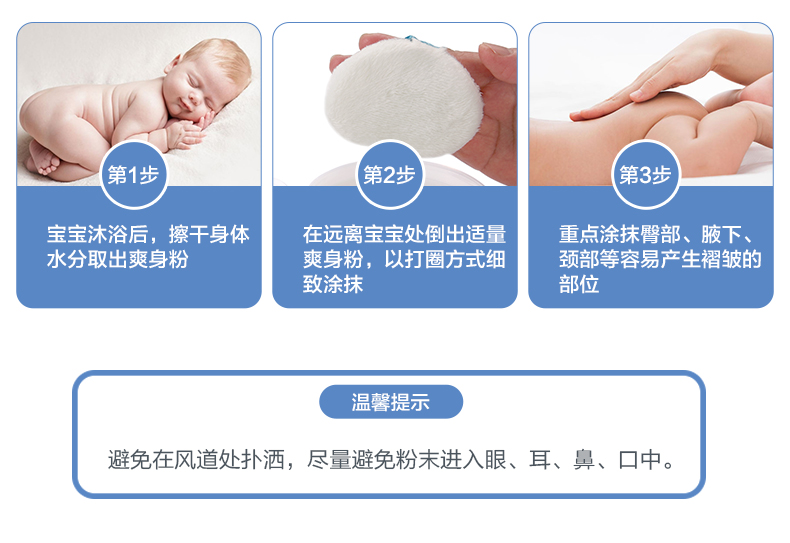 第1步

宝宝沐浴后，擦干身体水分取出爽身粉

第2步

在远离宝宝处倒出适量爽身粉，以打圈方式细致涂抹

第3步

重点涂抹臀部、腋下、颈部等容易产生褶皱的部位

温馨提示

避免在风道处扑洒，尽量避免粉末进入眼、耳、鼻、口中。