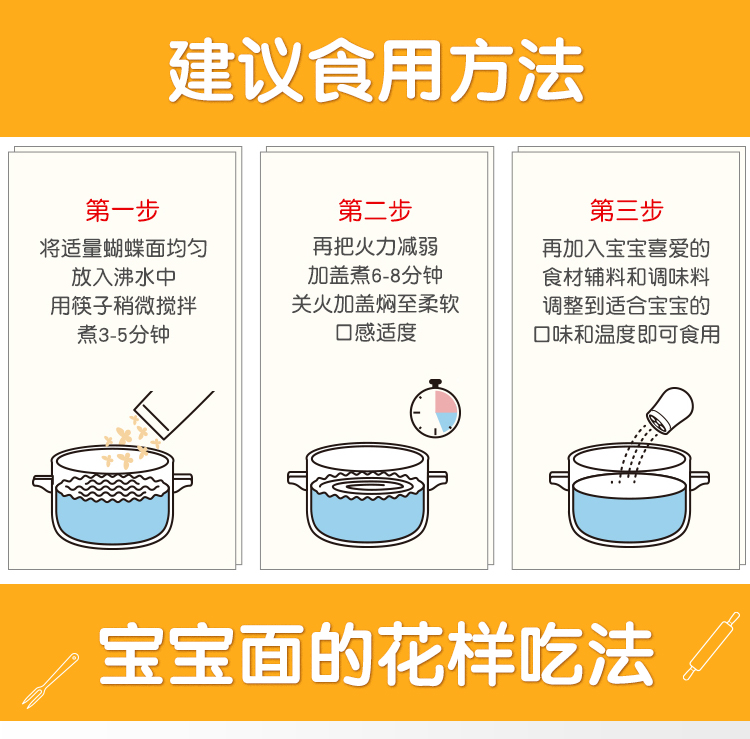 建议食用方法

第一步
将适量蝴蝶面均匀
放入沸水中
用筷子稍微搅拌
煮3-5分钟

第二步
再把火力减弱
加盖煮6-8分钟
关火加盖焖至柔软
口感适度

第三步
再加入宝宝喜爱的
食材辅料和调味料
调整到适合宝宝的
口味和温度即可食用

宝宝面的花样吃法