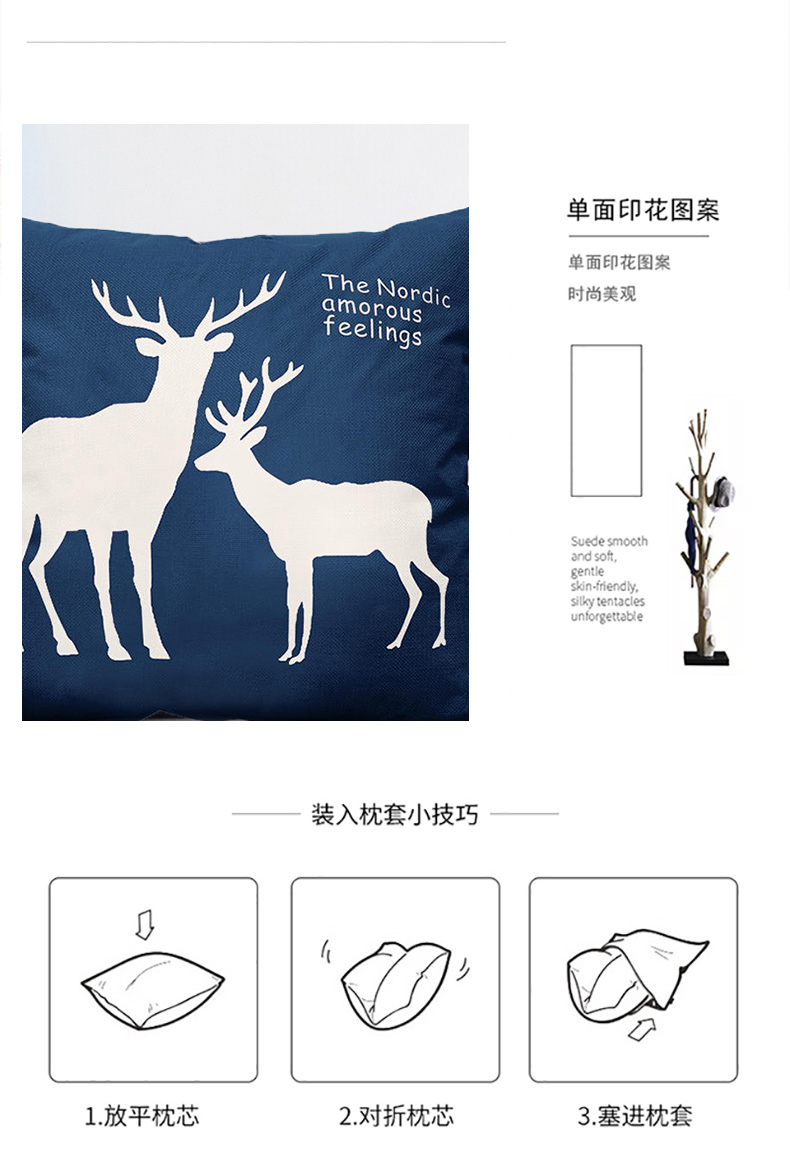 The Nordic amorous feelings

单面印花图案

单面印花图案
时尚美观

Suede smooth and soft, gentle skin-friendly, silky tentacles unforgettable

装入枕套小技巧

1.放平枕芯

2.对折枕芯

3.塞进枕套